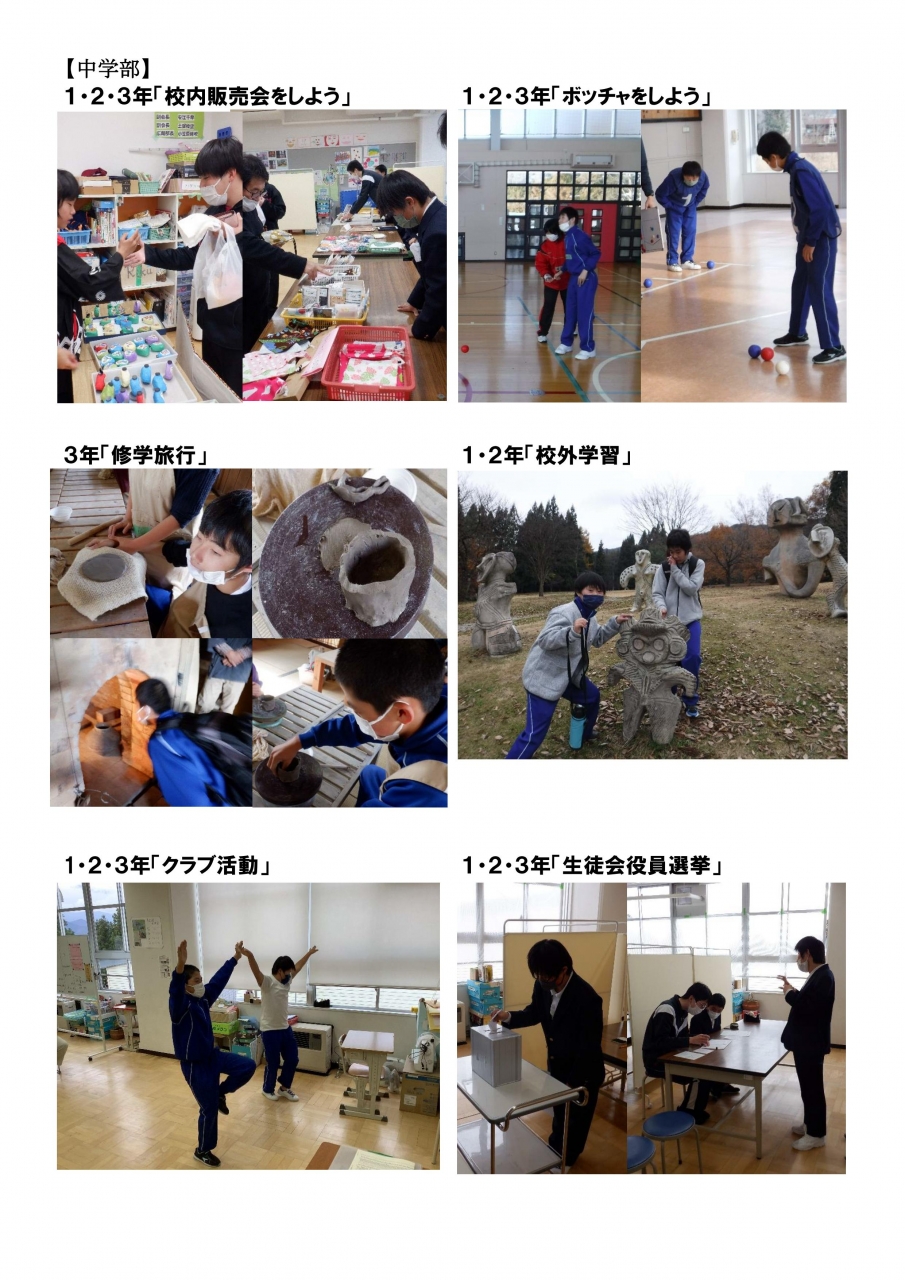 【中学部】

1・2・3年「校内販売会をしよう」

1・2・3年「ボッチャをしよう」

3年「修学旅行」

1・2年「校外学習」

1・2・3年「クラブ活動」

1・2・3年「生徒会役員選挙」