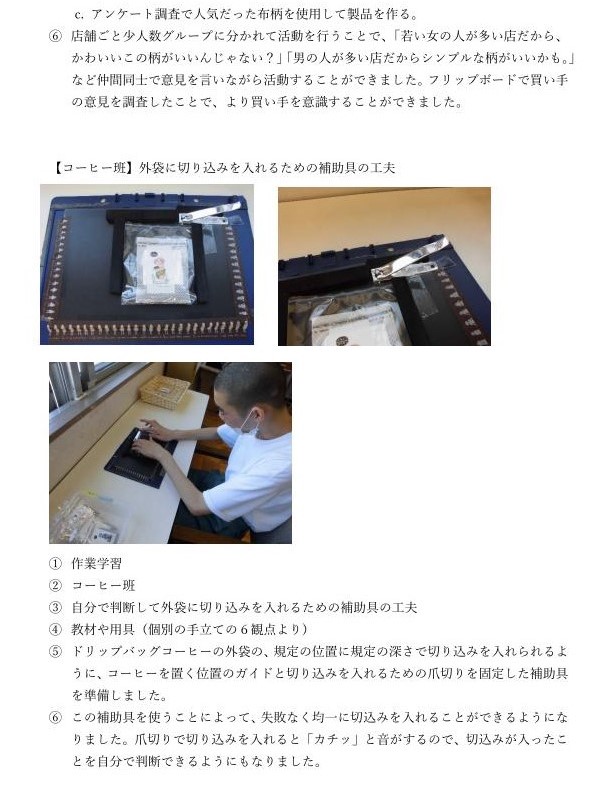 c. アンケート調査で人気だった布柄を使用して製品を作る。

⑥ 店舗ごと少人数グループに分かれて活動を行うことで、「若い女の人が多い店だから、かわいいこの柄がいいんじゃない？」「男の人が多い店だからシンプルな柄がいいかも。」など仲間同士で意見を言いながら活動することができました。フリップボードで買い手の意見を調査したことで、より買い手を意識することができました。

【コーヒー班】外袋に切り込みを入れるための補助具の工夫

① 作業学習

② コーヒー班

③ 自分で判断して外袋に切り込みを入れるための補助具の工夫

④ 教材や用具（個別の手立ての６観点より）

⑤ ドリップバッグコーヒーの外袋の、規定の位置に規定の深さで切り込みを入れられるように、コーヒーを置く位置のガイドと切り込みを入れるための爪切りを固定した補助具を準備しました。

⑥ この補助具を使うことによって、失敗なく均一に切込みを入れることができるようになりました。爪切りで切り込みを入れると「カチッ」と音がするので、切込みが入ったことを自分で判断できるようにもなりました。