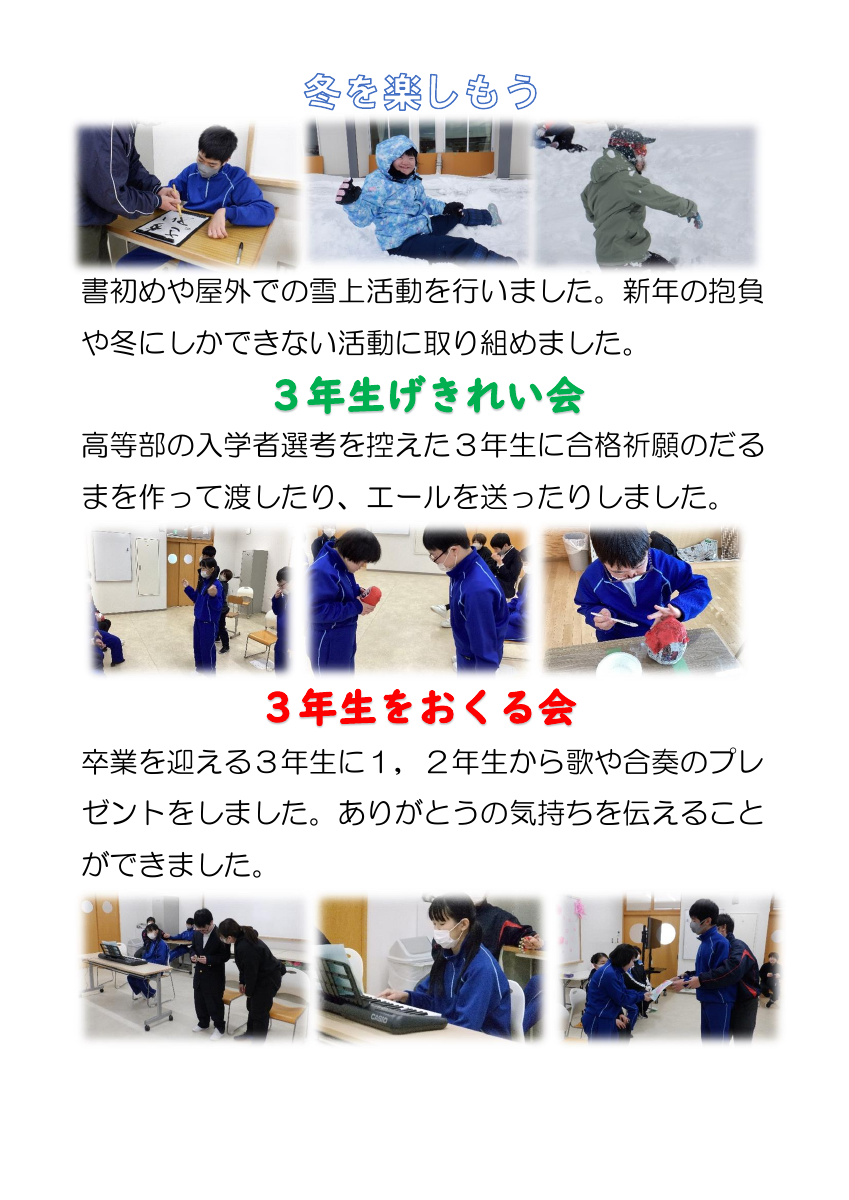 冬を楽しもう

書初めや屋外での雪上活動を行いました。新年の抱負や冬にしかできない活動に取り組めました。

３年生げきれい会

高等部の入学者選考を控えた３年生に合格祈願のだるまを作って渡したり、エールを送ったりしました。

３年生をおくる会

卒業を迎える３年生に１，２年生から歌や合奏のプレゼントをしました。ありがとうの気持ちを伝えることができました。

CASIO